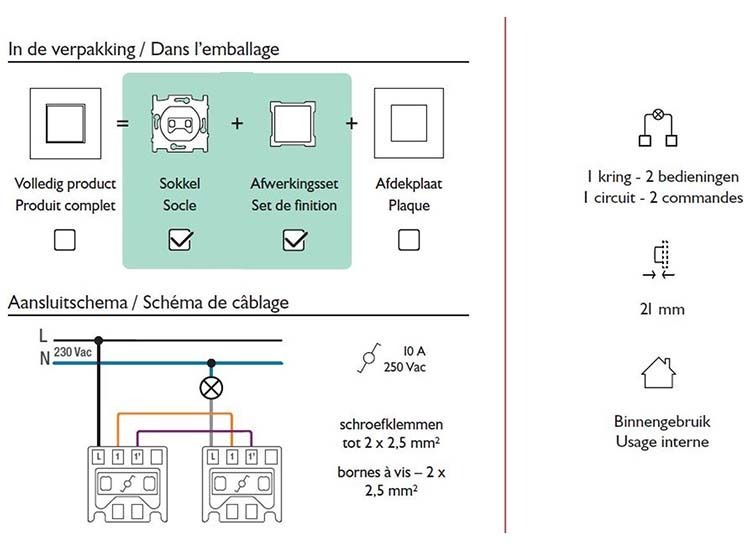 In de verpakking / Dans l'emballage

=

+

+

Volledig product
Produit complet

Sokkel
Socle

Afwerkingsset
Set de finition

Afdekplaat
Plaque

Aansluitschema / Schéma de câblage

L
N 230 Vac

L 1 1'

L 1 1'

10 A
250 Vac

schroefklemmen tot 2 x 2,5 mm²

bornes à vis – 2 x 2,5 mm²

1 kring - 2 bedieningen
1 circuit - 2 commandes

21 mm

Binnengebruik
Usage interne